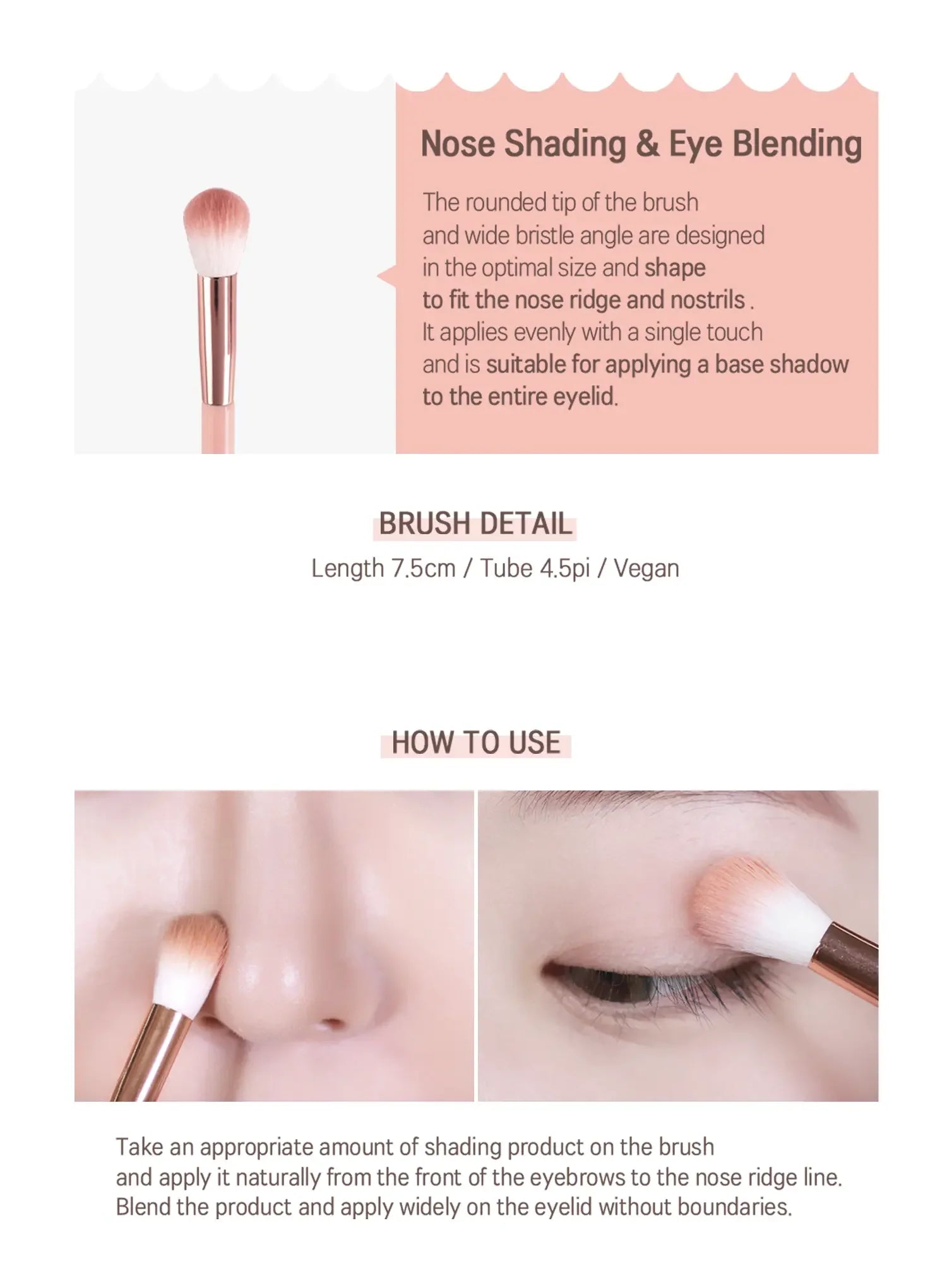 Nose Shading & Eye Blending

The rounded tip of the brush and wide bristle angle are designed in the optimal size and shape to fit the nose ridge and nostrils . It applies evenly with a single touch and is suitable for applying a base shadow to the entire eyelid.

BRUSH DETAIL

Length 7.5cm / Tube 4.5pi / Vegan

HOW TO USE

Take an appropriate amount of shading product on the brush and apply it naturally from the front of the eyebrows to the nose ridge line. Blend the product and apply widely on the eyelid without boundaries.