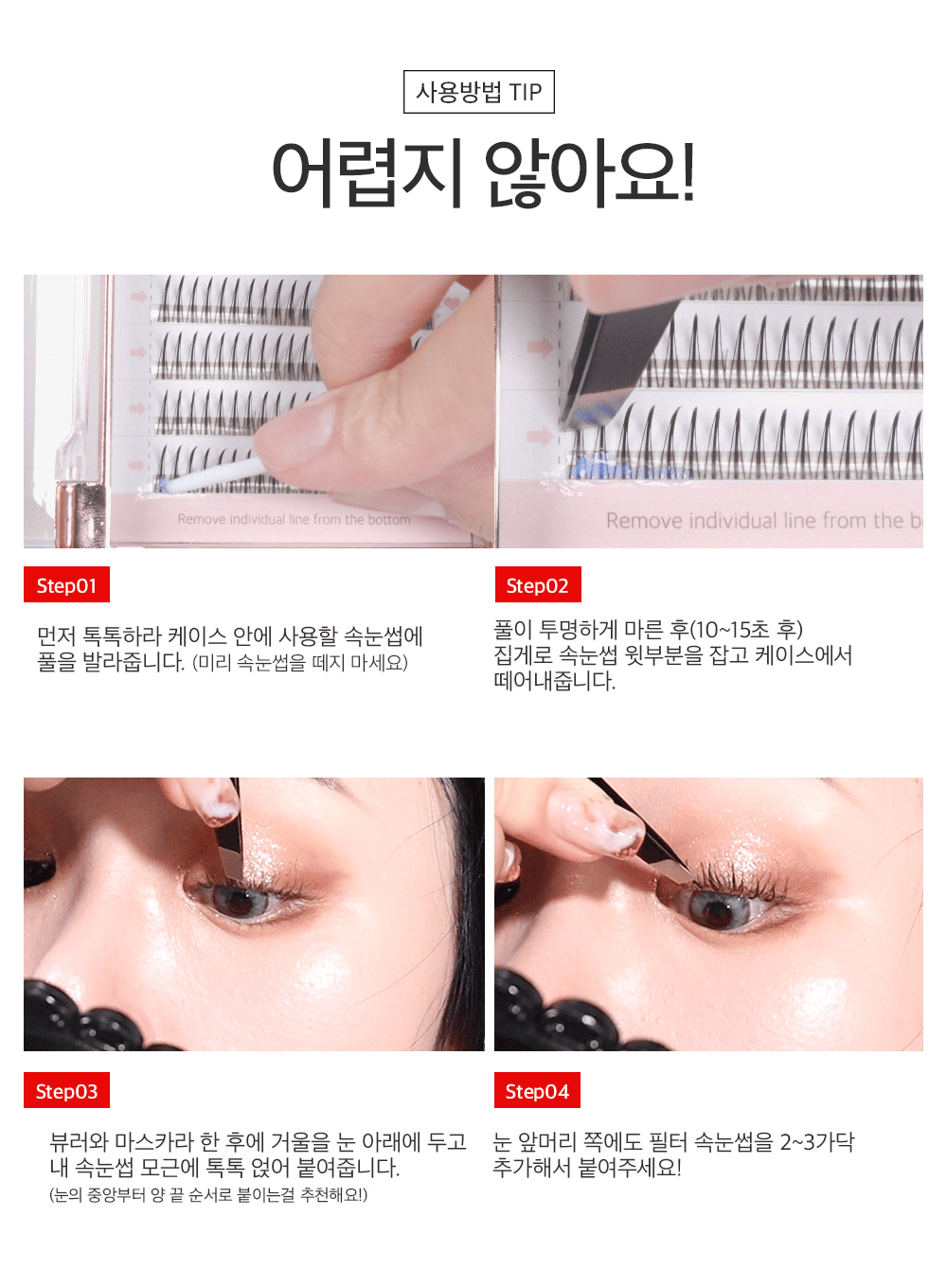 사용방법 TIP

어렵지 않아요!

Remove individual line from the bottom

Remove individual line from the b

Step01

먼저 톡톡하라 케이스 안에 사용할 속눈썹에 풀을 발라줍니다. (미리 속눈썹을 떼지 마세요)

Step02

풀이 투명하게 마른 후(10~15초 후) 집게로 속눈썹 윗부분을 잡고 케이스에서 떼어내줍니다.

Step03

뷰러와 마스카라 한 후에 거울을 눈 아래에 두고 내 속눈썹 모근에 톡톡 얹어 붙여줍니다.
(눈의 중앙부터 양 끝 순서로 붙이는걸 추천해요!)

Step04

눈 앞머리 쪽에도 필터 속눈썹을 2~3가닥 추가해서 붙여주세요!